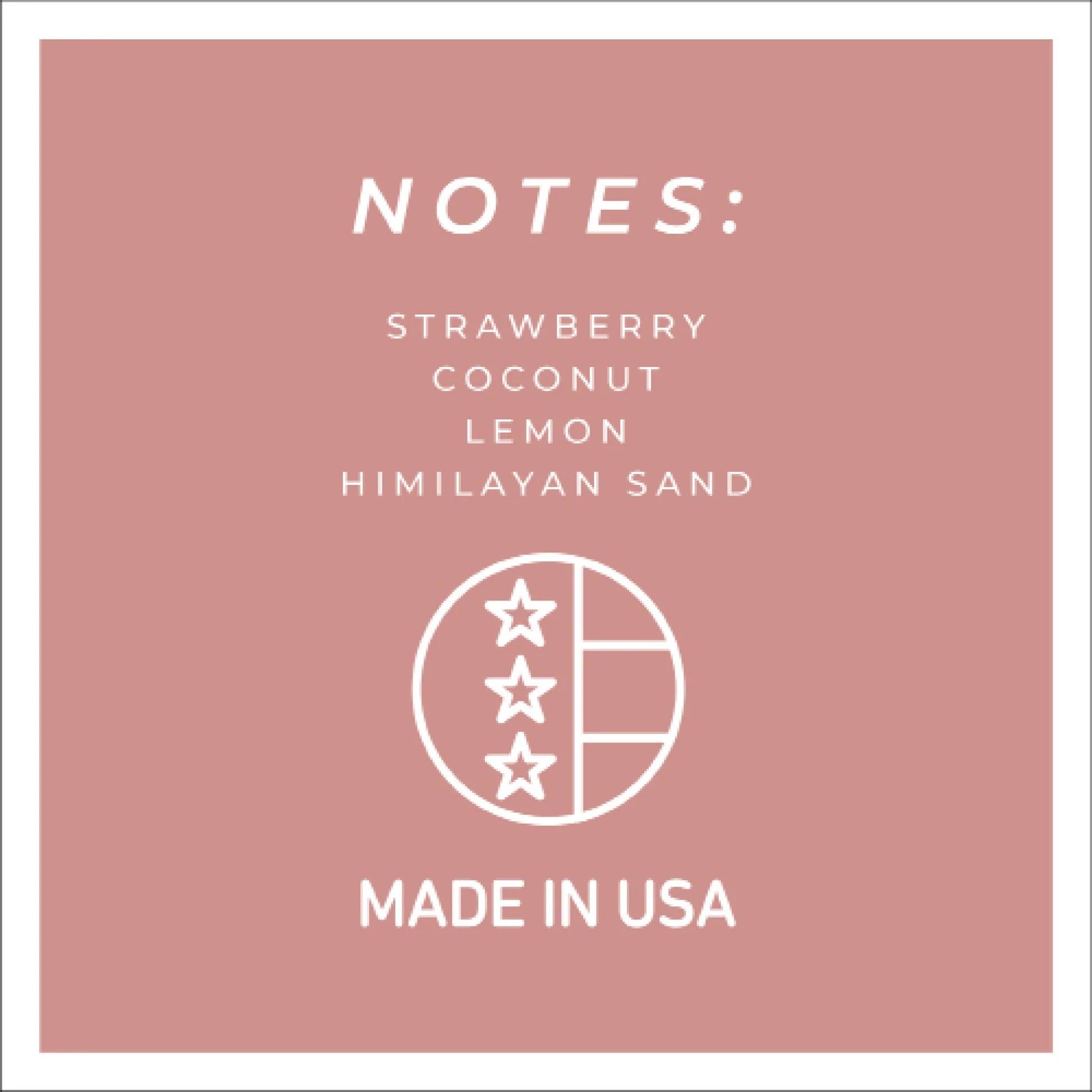 NOTES:

STRAWBERRY
COCONUT
LEMON
HIMILAYAN SAND

MADE IN USA