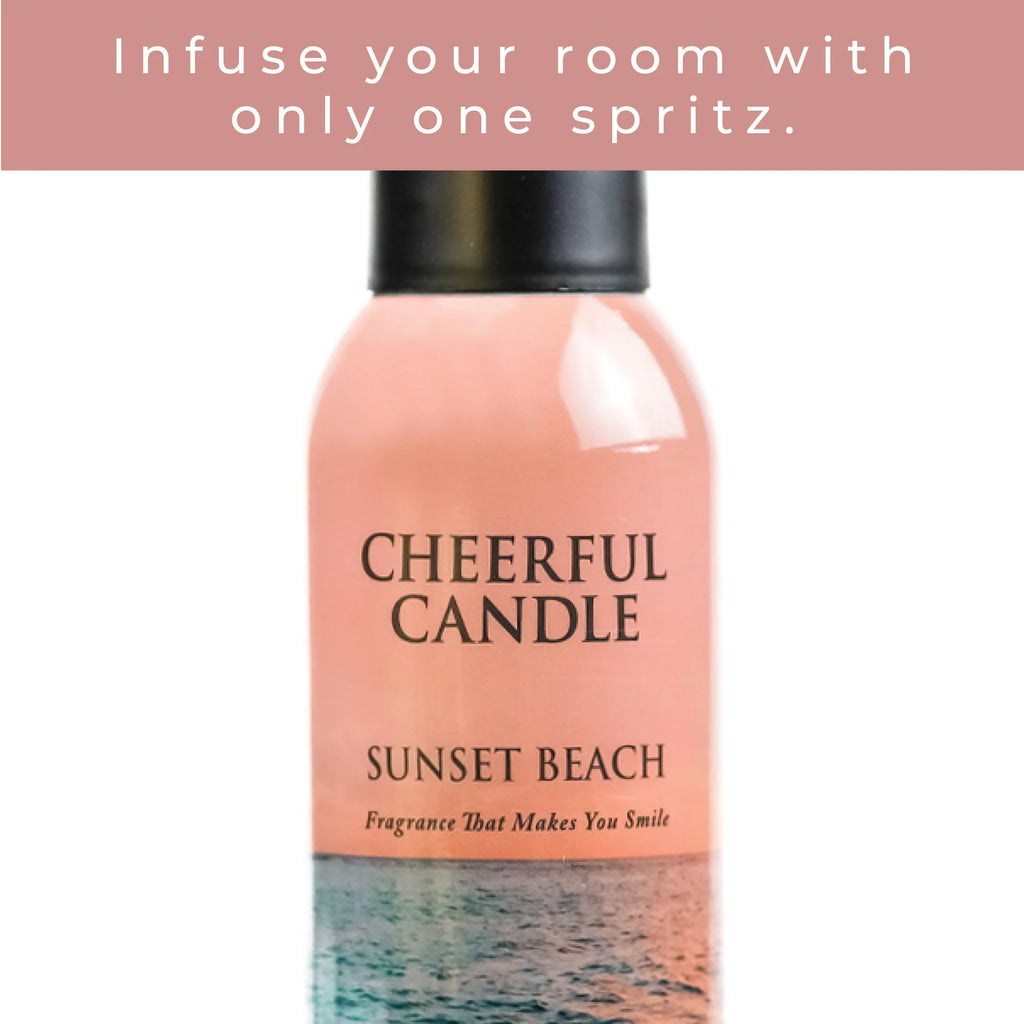 Infuse your room with only one spritz.

CHEERFUL CANDLE

SUNSET BEACH

Fragrance That Makes You Smile