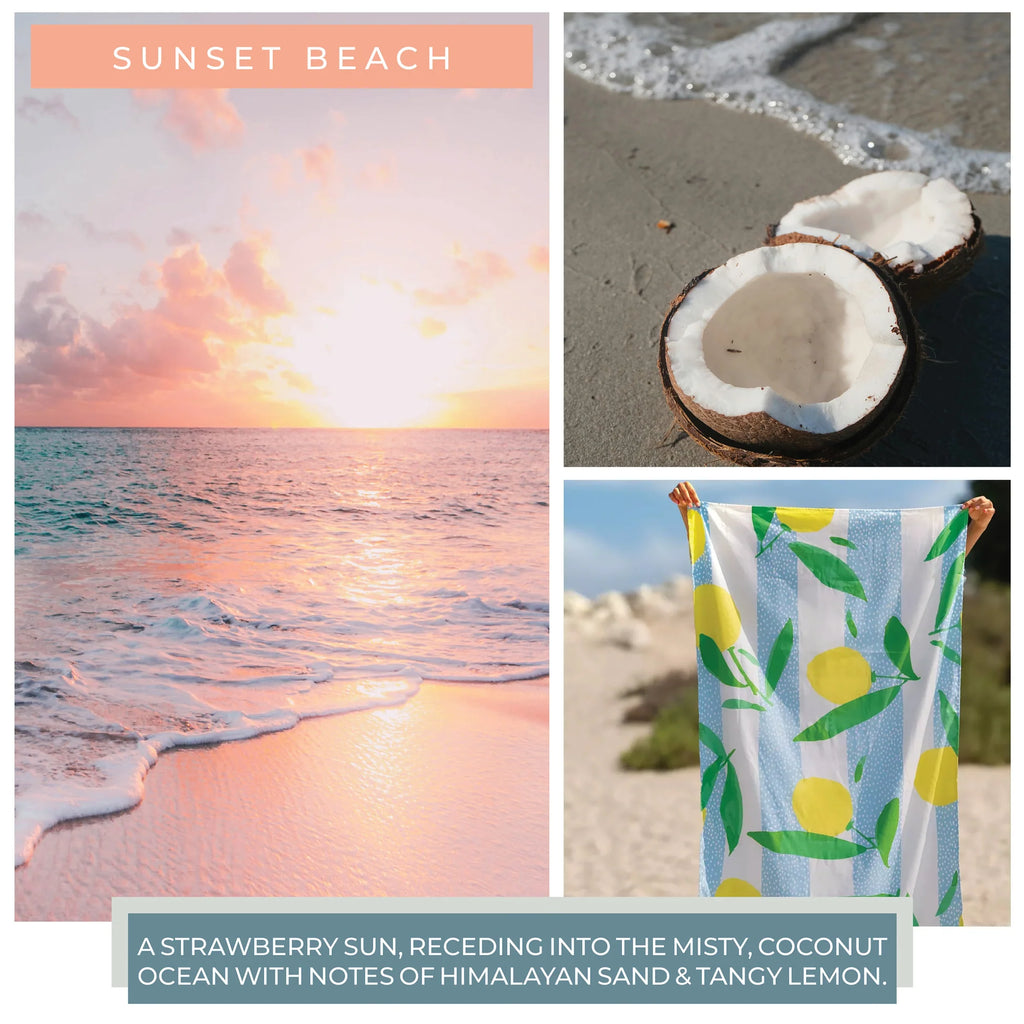 SUNSET BEACH

A STRAWBERRY SUN, RECEDING INTO THE MISTY, COCONUT OCEAN WITH NOTES OF HIMALAYAN SAND & TANGY LEMON.