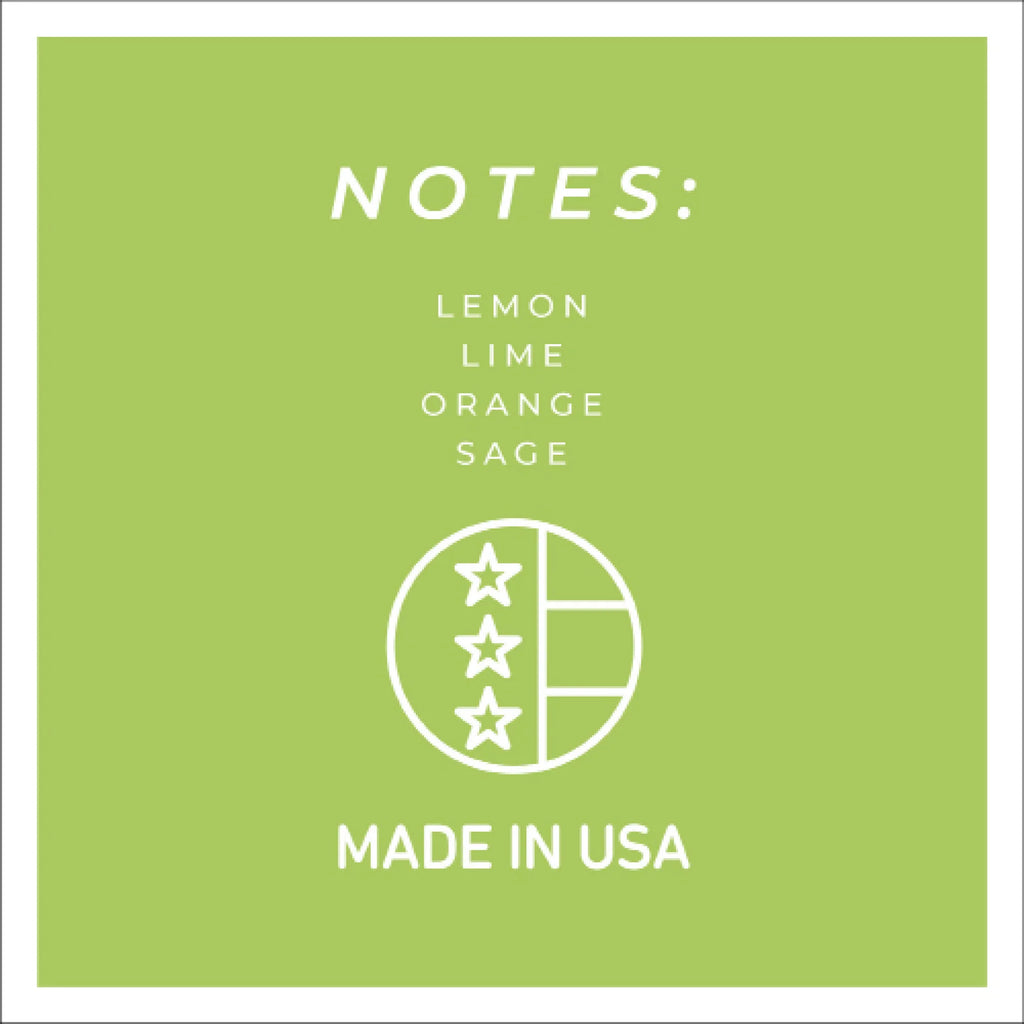 NOTES:

LEMON
LIME
ORANGE
SAGE

MADE IN USA