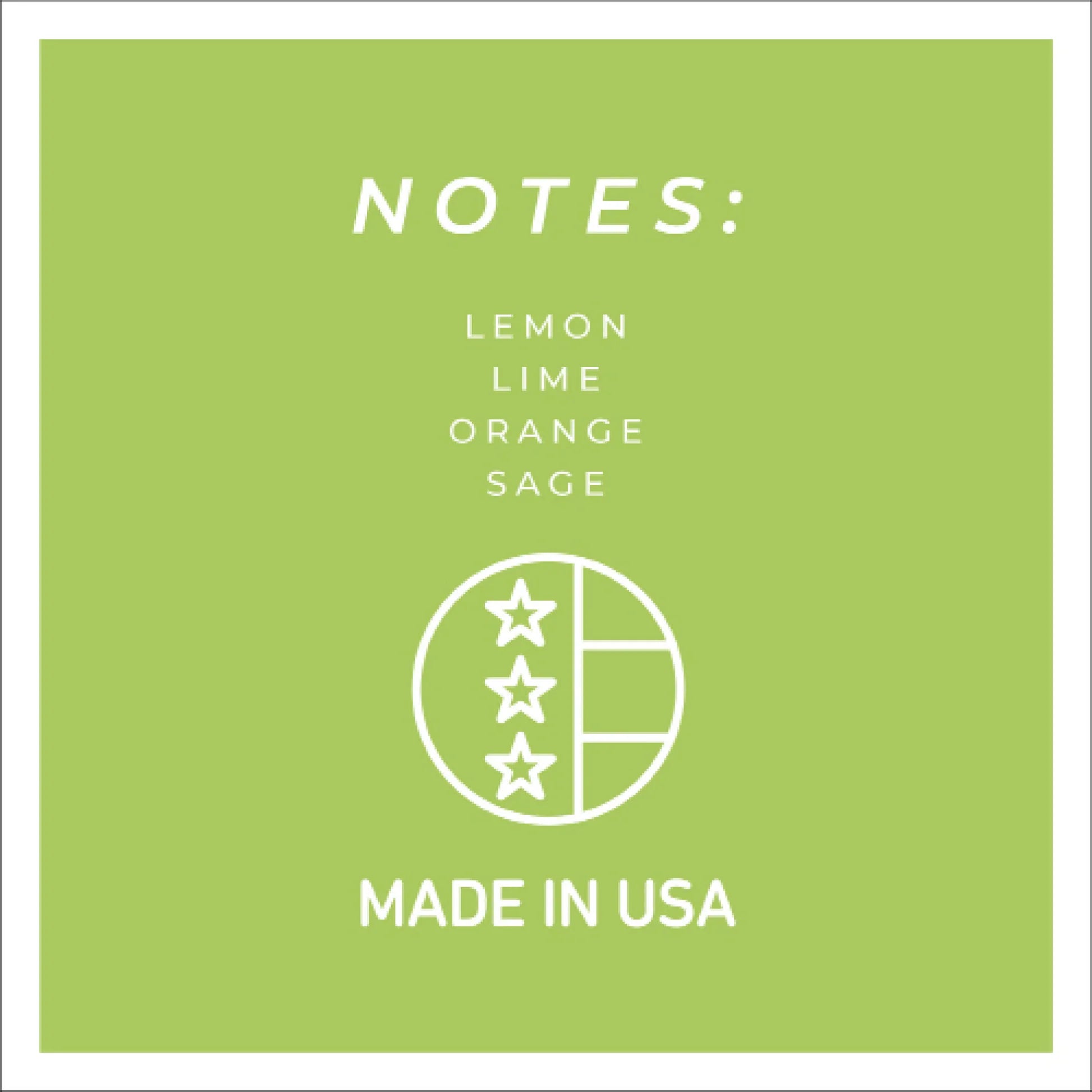 NOTES:

LEMON
LIME
ORANGE
SAGE

MADE IN USA