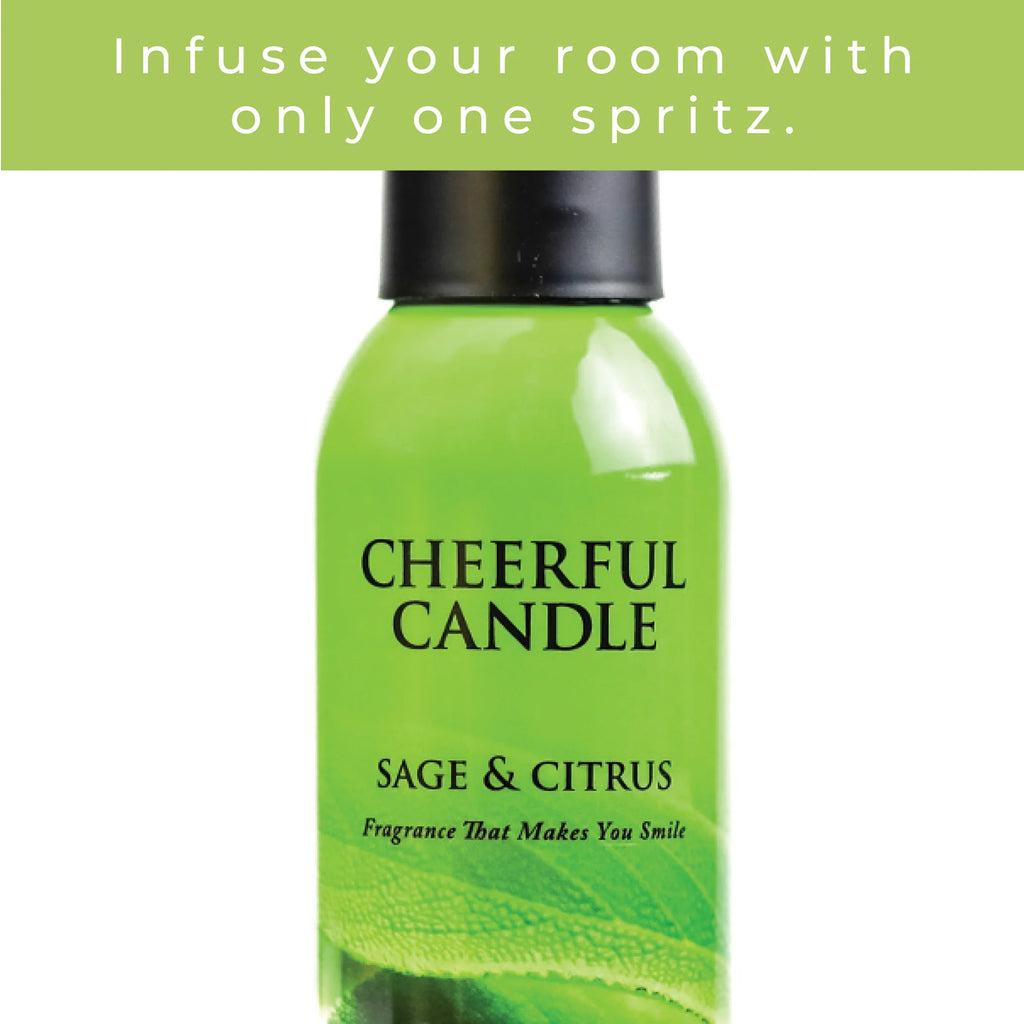 Infuse your room with only one spritz.

CHEERFUL CANDLE

SAGE & CITRUS

Fragrance That Makes You Smile