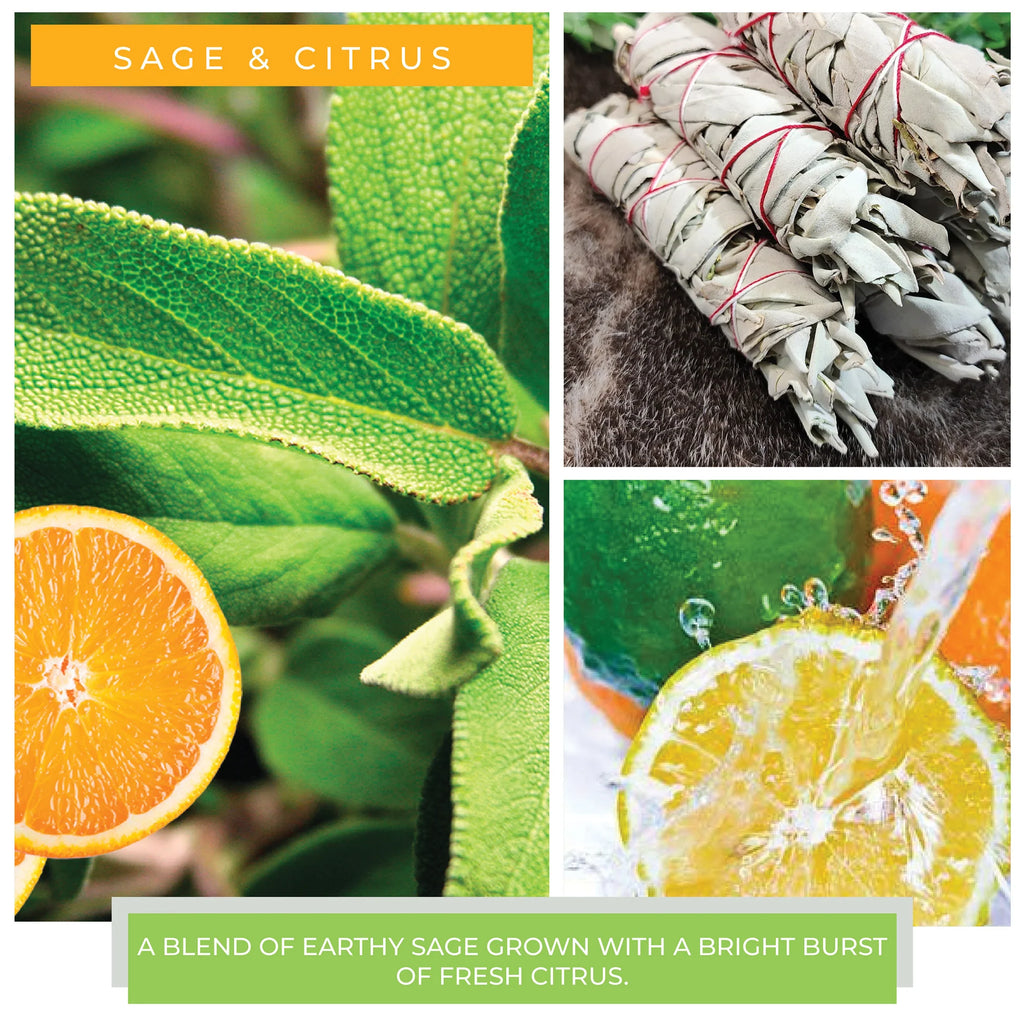 SAGE & CITRUS

A BLEND OF EARTHY SAGE GROWN WITH A BRIGHT BURST OF FRESH CITRUS.