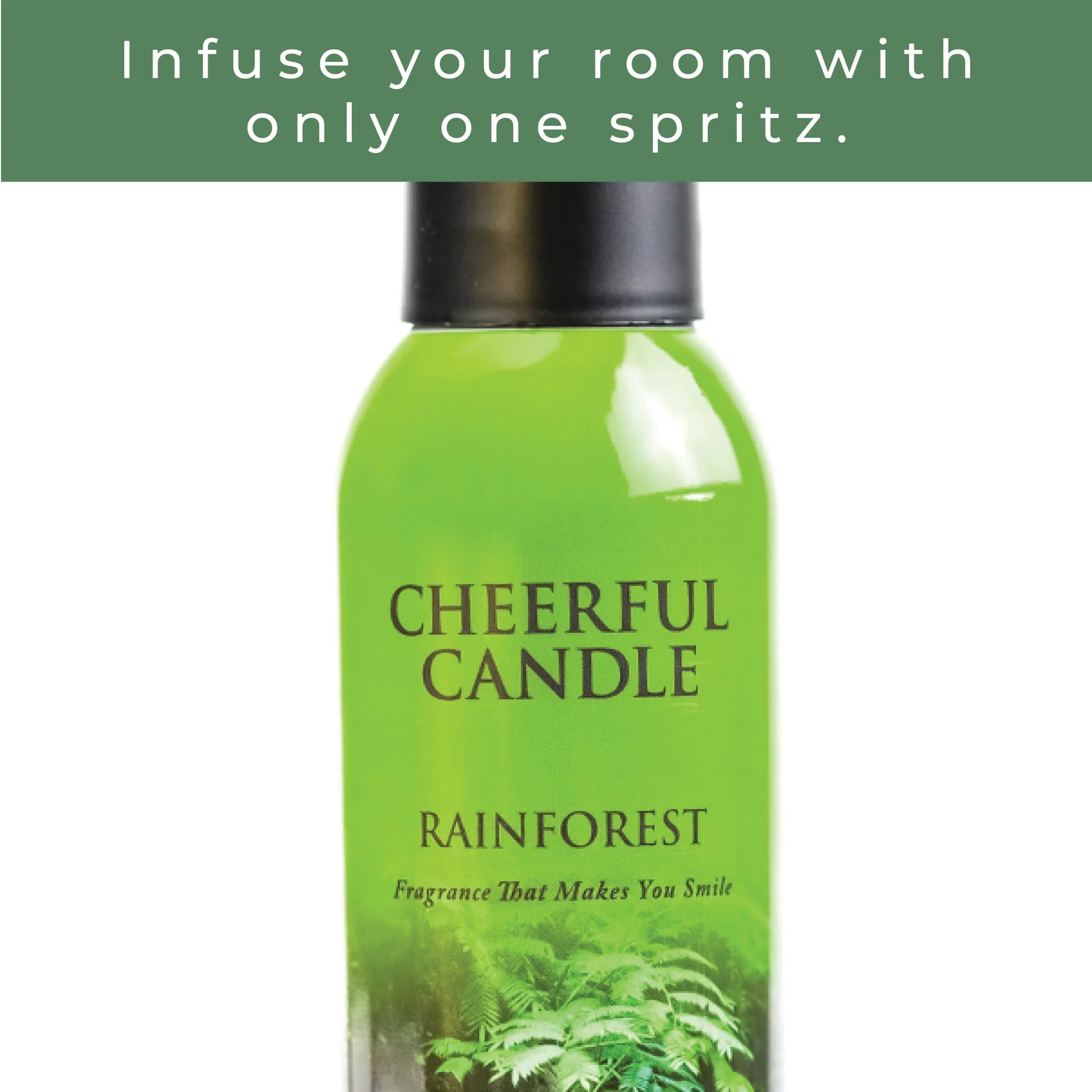 Infuse your room with only one spritz.

CHEERFUL CANDLE

RAINFOREST

Fragrance That Makes You Smile