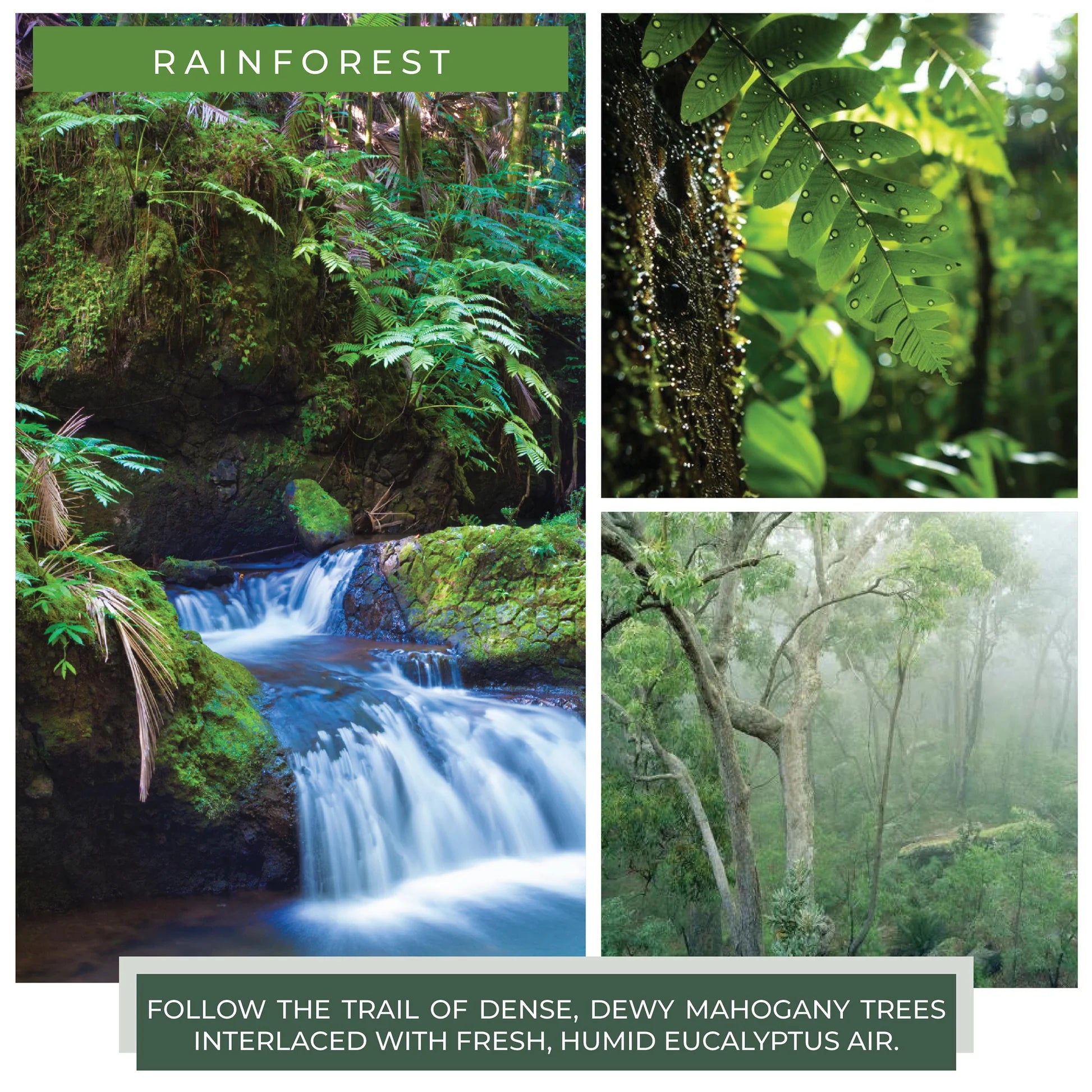 RAINFOREST

FOLLOW THE TRAIL OF DENSE, DEWY MAHOGANY TREES INTERLACED WITH FRESH, HUMID EUCALYPTUS AIR.