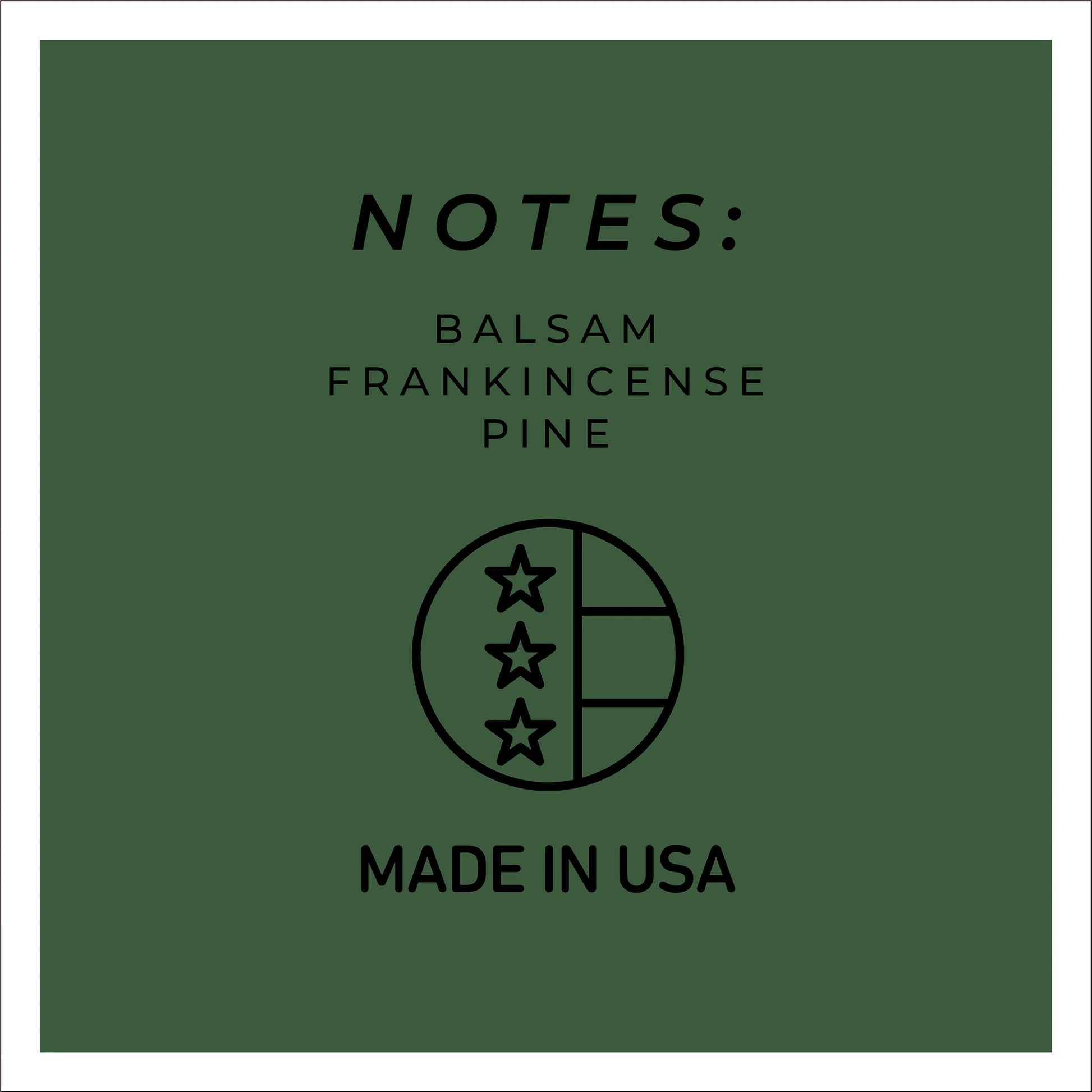 NOTES:

BALSAM
FRANKINCENSE
PINE

MADE IN USA