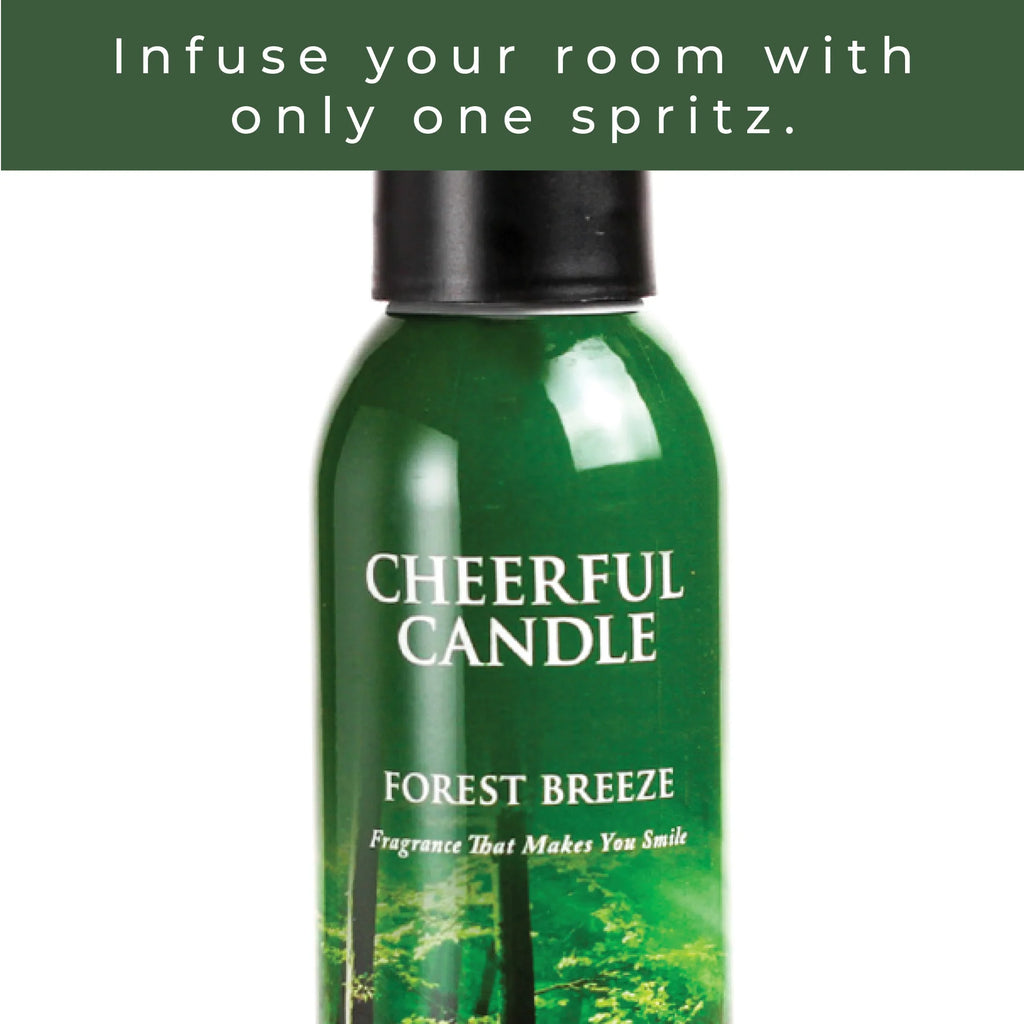 Infuse your room with only one spritz.

CHEERFUL CANDLE

FOREST BREEZE

Fragrance That Makes You Smile