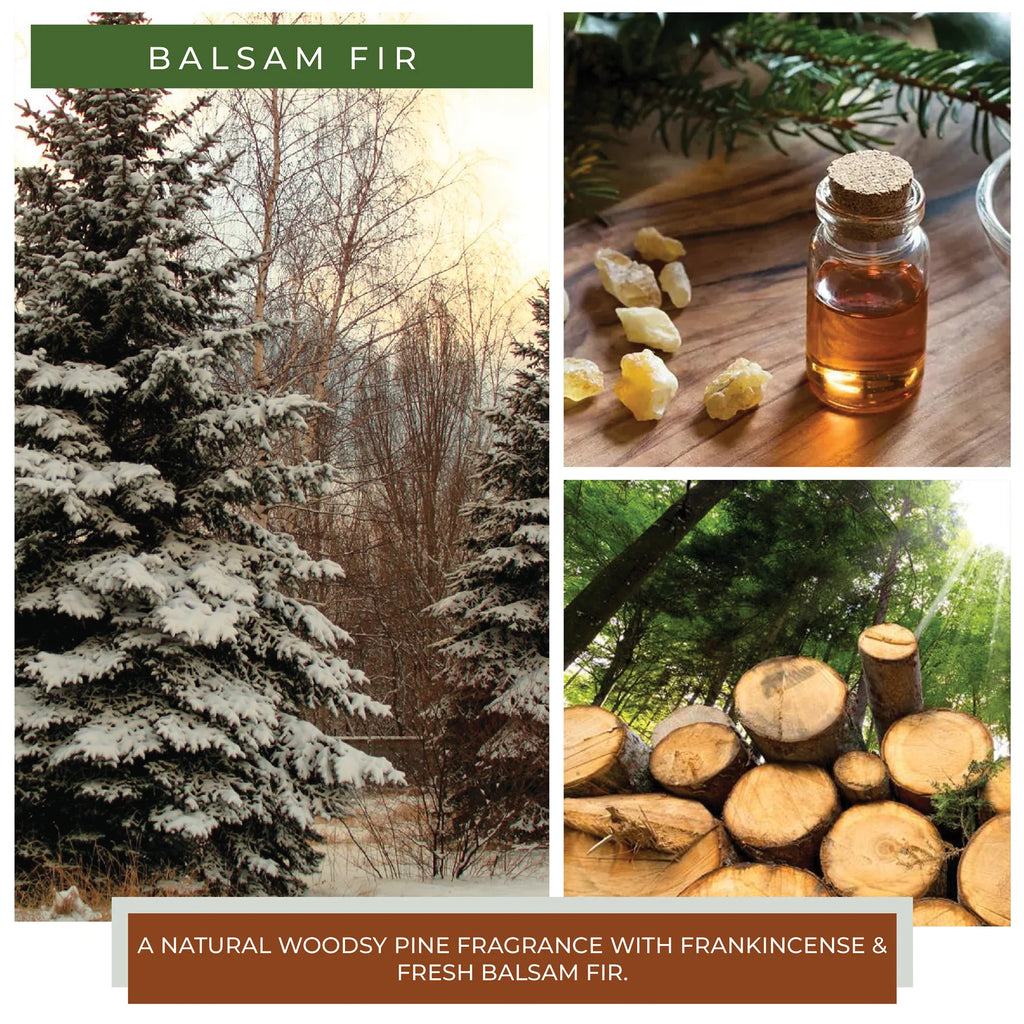 BALSAM FIR

A NATURAL WOODSY PINE FRAGRANCE WITH FRANKINCENSE & FRESH BALSAM FIR.